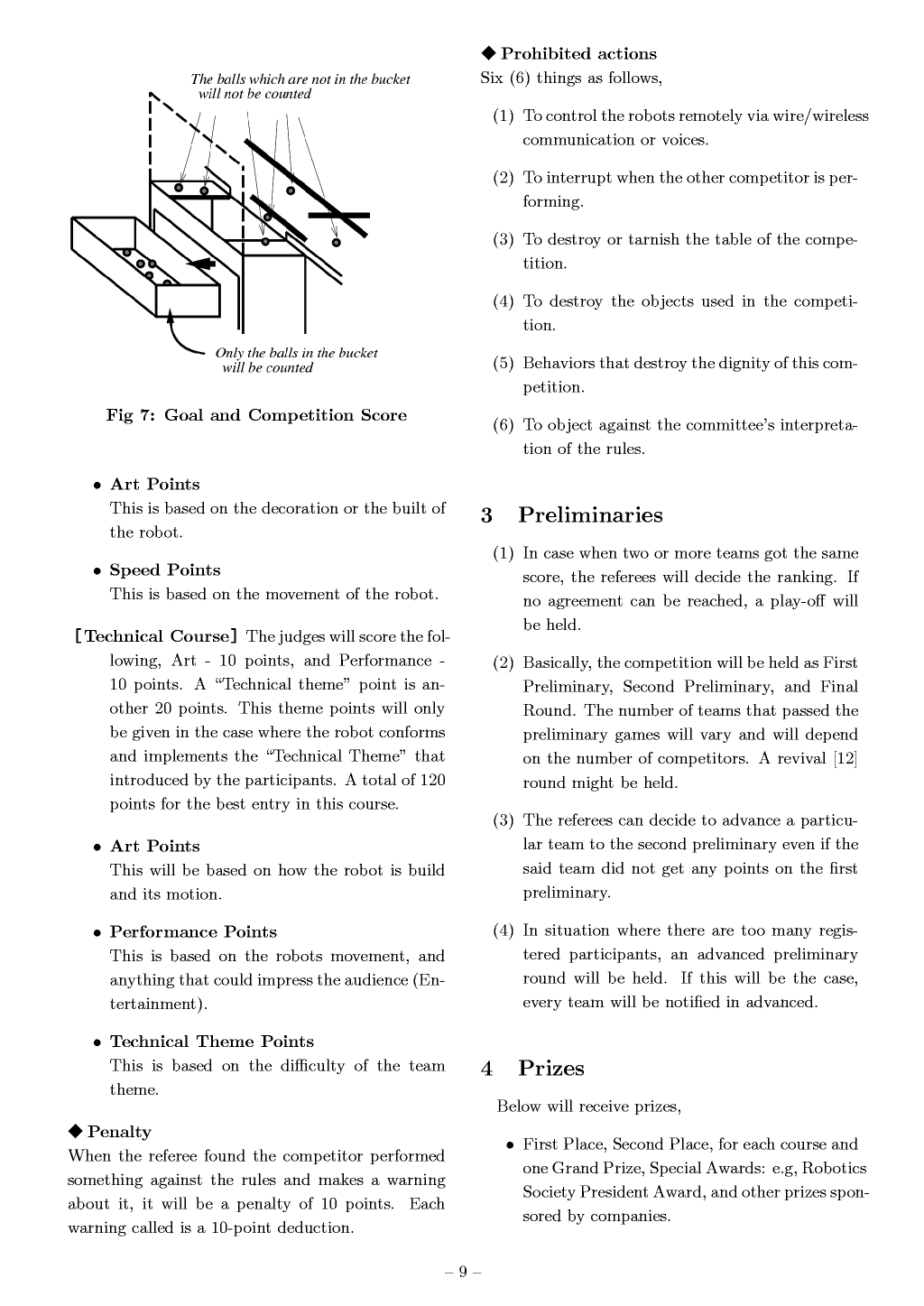 The balls which are not in the bucket will not be counted

Only the balls in the bucket will be counted

Fig 7: Goal and Competition Score

• Art Points
This is based on the decoration or the built of the robot.

• Speed Points
This is based on the movement of the robot.

[Technical Course] The judges will score the following, Art - 10 points, and Performance - 10 points. A "Technical theme" point is another 20 points. This theme points will only be given in the case where the robot conforms and implements the "Technical Theme" that introduced by the participants. A total of 120 points for the best entry in this course.

• Art Points
This will be based on how the robot is build and its motion.

• Performance Points
This is based on the robots movement, and anything that could impress the audience (Entertainment).

• Technical Theme Points
This is based on the difficulty of the team theme.

◆ Penalty
When the referee found the competitor performed something against the rules and makes a warning about it, it will be a penalty of 10 points. Each warning called is a 10-point deduction.

◆ Prohibited actions
Six (6) things as follows,

(1) To control the robots remotely via wire/wireless communication or voices.

(2) To interrupt when the other competitor is performing.

(3) To destroy or tarnish the table of the competition.

(4) To destroy the objects used in the competition.

(5) Behaviors that destroy the dignity of this competition.

(6) To object against the committee's interpretation of the rules.

3 Preliminaries

(1) In case when two or more teams got the same score, the referees will decide the ranking. If no agreement can be reached, a play-off will be held.

(2) Basically, the competition will be held as First Preliminary, Second Preliminary, and Final Round. The number of teams that passed the preliminary games will vary and will depend on the number of competitors. A revival [12] round might be held.

(3) The referees can decide to advance a particular team to the second preliminary even if the said team did not get any points on the first preliminary.

(4) In situation where there are too many registered participants, an advanced preliminary round will be held. If this will be the case, every team will be notified in advanced.

4 Prizes

Below will receive prizes,

• First Place, Second Place, for each course and one Grand Prize, Special Awards: e.g, Robotics Society President Award, and other prizes sponsored by companies.

– 9 –